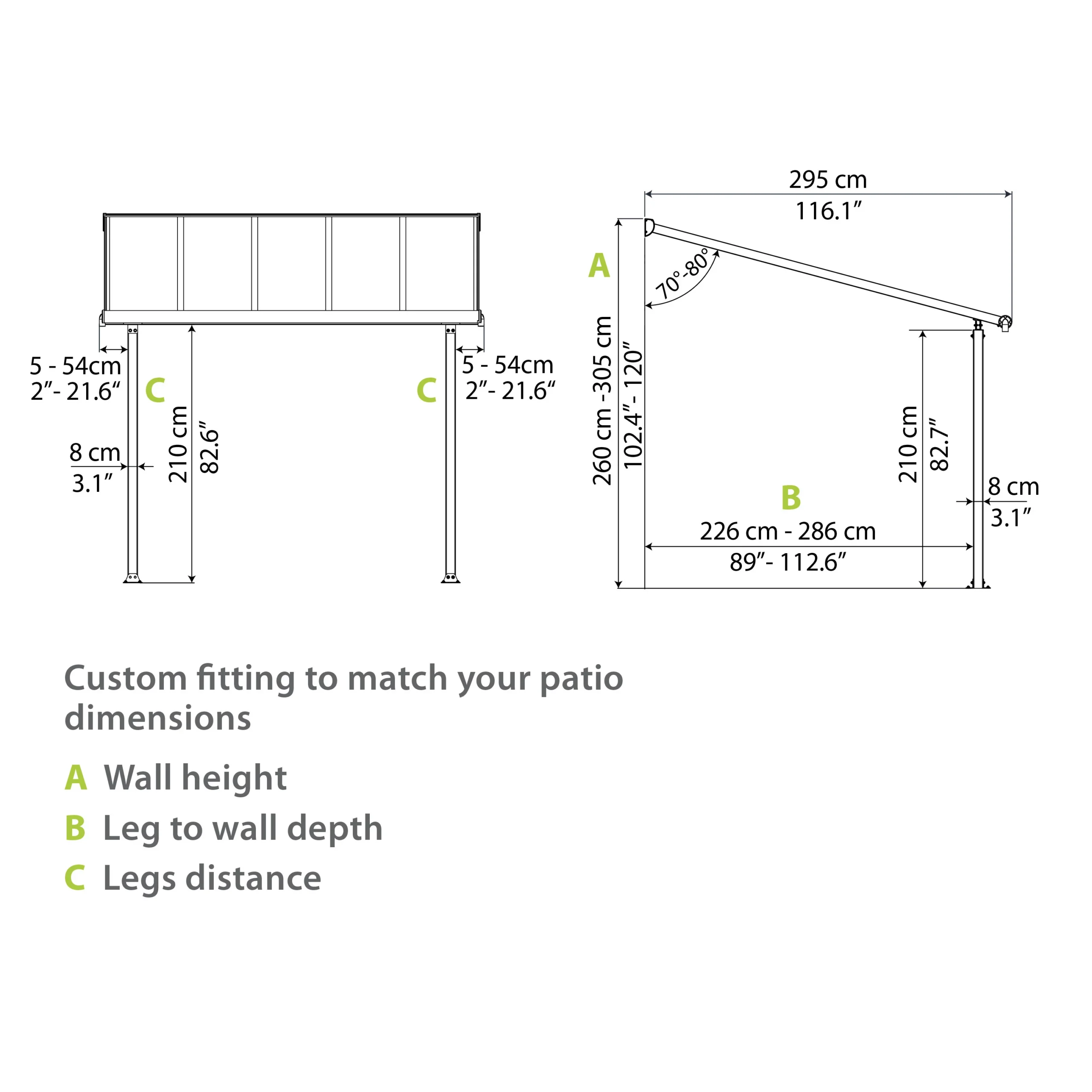 5 - 54cm
2″- 21.6″

C

8 cm
3.1″

210 cm
82.6″

C

5 - 54cm
2″- 21.6″

295 cm
116.1″

A

70°-80°

260 cm -305 cm
102.4″- 120″

210 cm
82.7″

8 cm
3.1″

B

226 cm - 286 cm
89″- 112.6″

Custom fitting to match your patio dimensions

A Wall height

B Leg to wall depth

C Legs distance